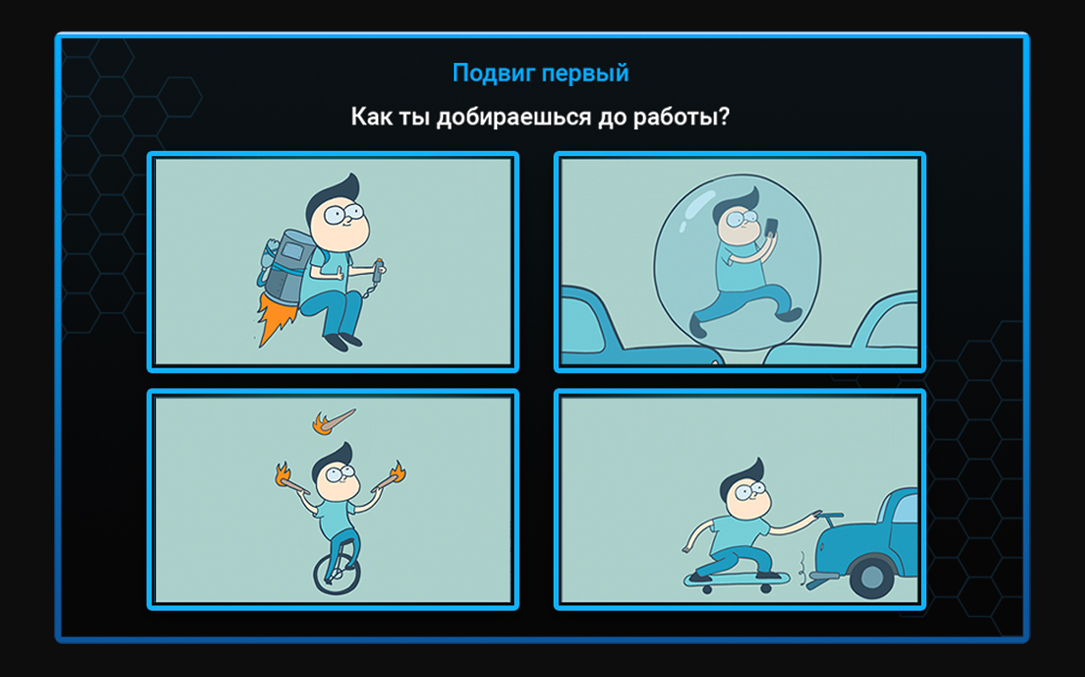 Подвиг первый

Как ты добираешься до работы?